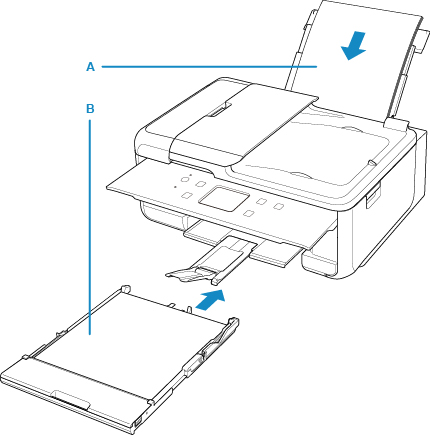 A

B